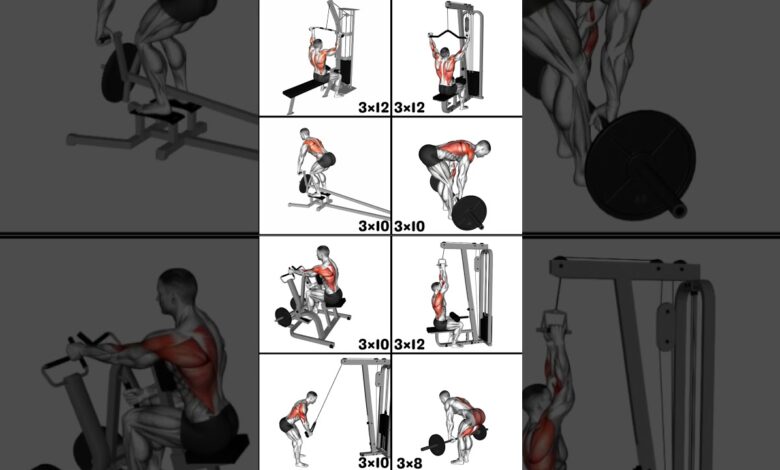 3×12 3×12
3×10 3×10
3×10 3×12
3×10 3×8