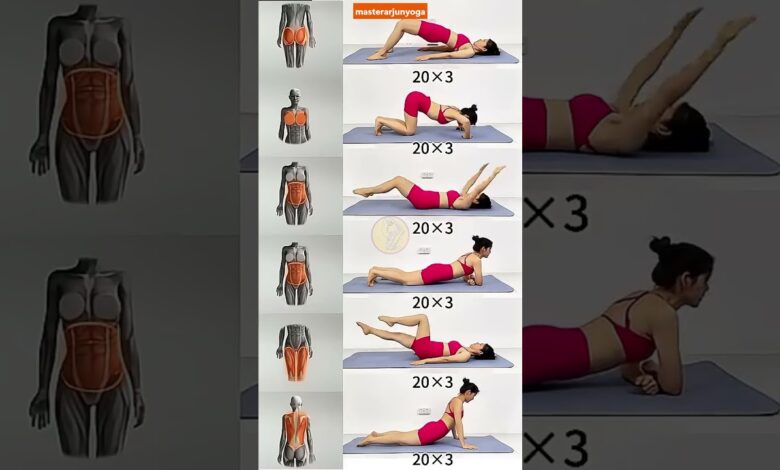 masterarjunyoga

20×3

20×3

20×3

20×3

20×3

20×3

×3

×3